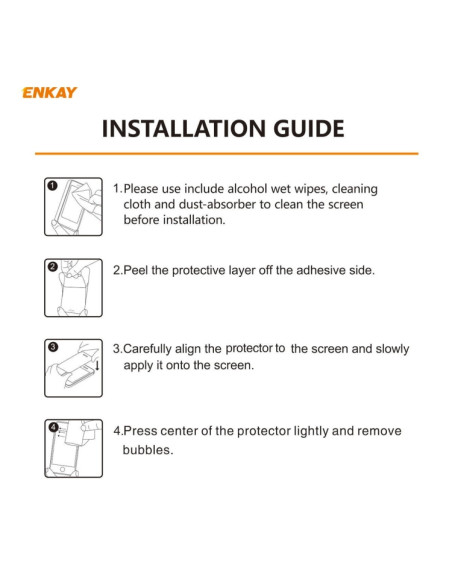 ENKAY

INSTALLATION GUIDE

1

1.Please use include alcohol wet wipes, cleaning cloth and dust-absorber to clean the screen before installation.

2

2.Peel the protective layer off the adhesive side.

3

3.Carefully align the protector to the screen and slowly apply it onto the screen.

4

4.Press center of the protector lightly and remove bubbles.