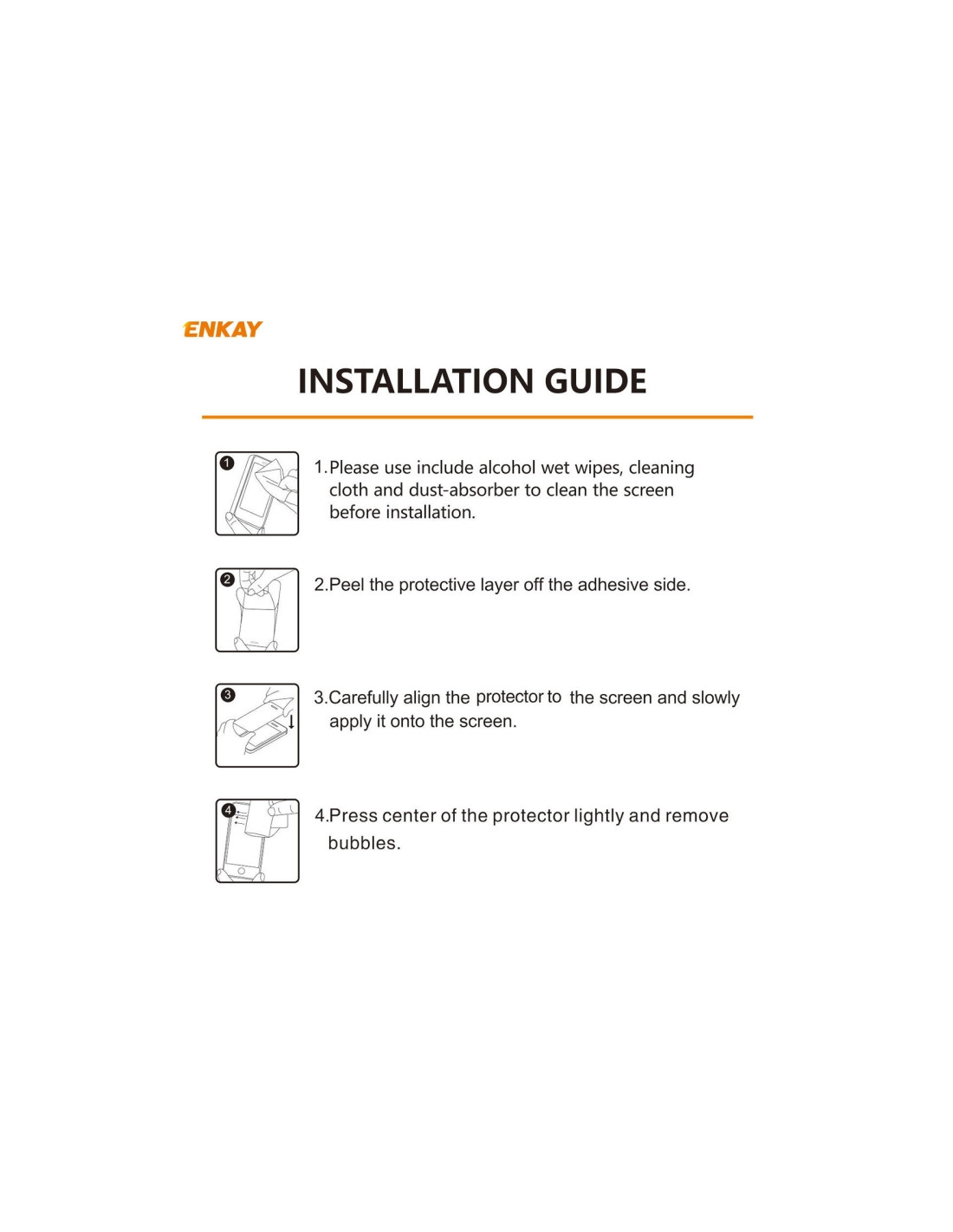 ENKAY

INSTALLATION GUIDE

1

1.Please use include alcohol wet wipes, cleaning cloth and dust-absorber to clean the screen before installation.

2

2.Peel the protective layer off the adhesive side.

3

3.Carefully align the protector to the screen and slowly apply it onto the screen.

4

4.Press center of the protector lightly and remove bubbles.