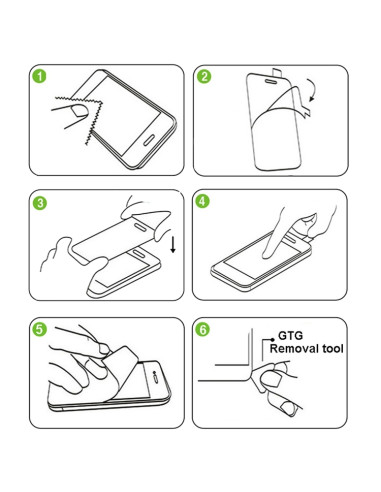 1

2

3

4

5

6

GTG
Removal tool