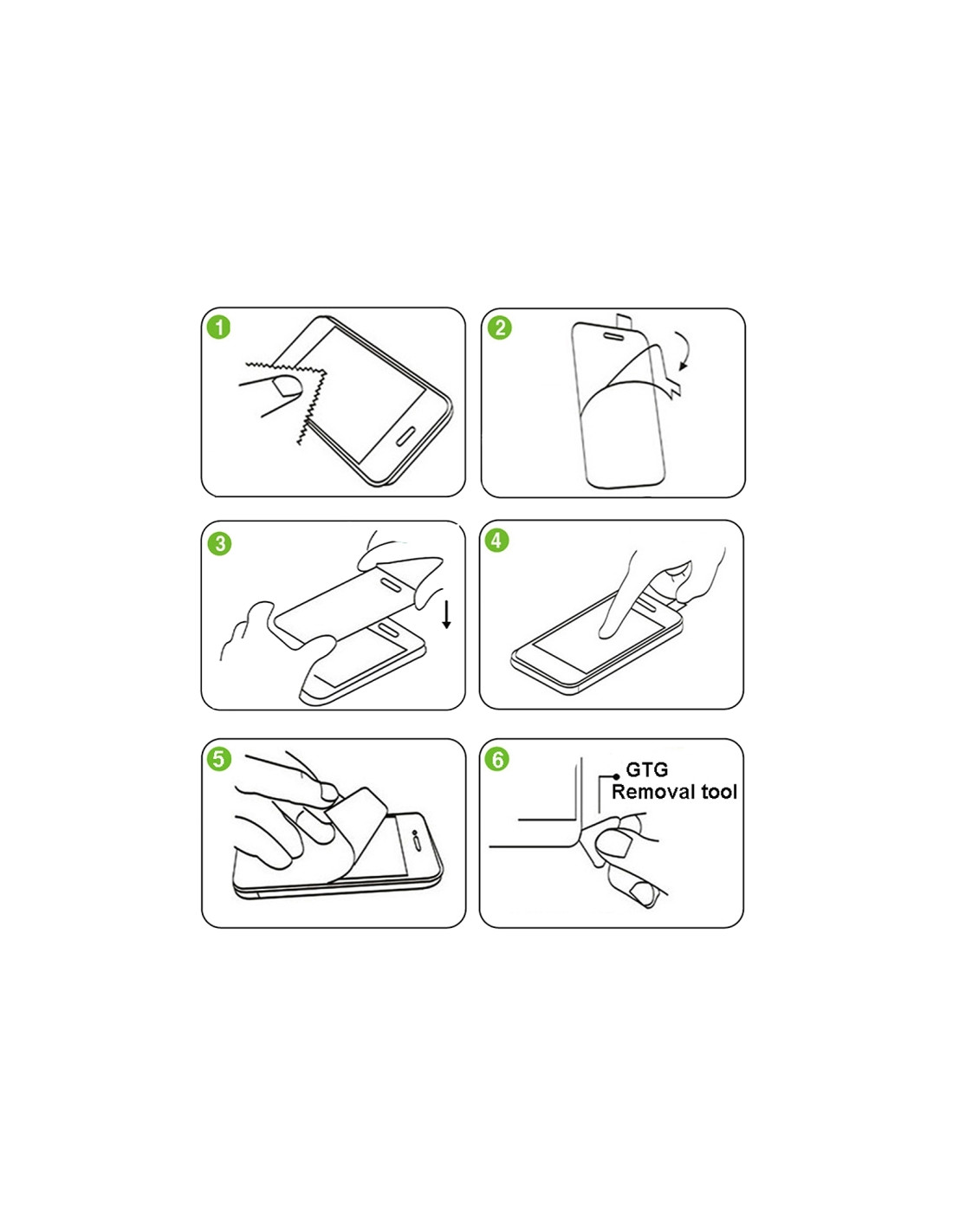 1

2

3

4

5

6

GTG
Removal tool