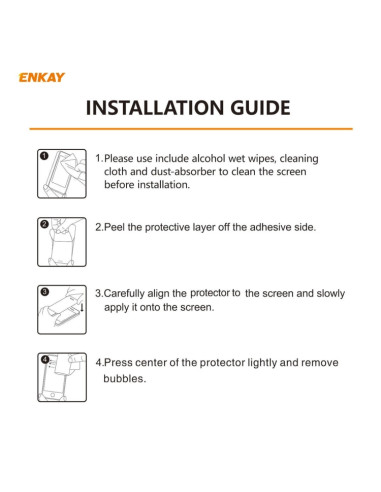 ENKAY

INSTALLATION GUIDE

1

1.Please use include alcohol wet wipes, cleaning cloth and dust-absorber to clean the screen before installation.

2

2.Peel the protective layer off the adhesive side.

3

3.Carefully align the protector to the screen and slowly apply it onto the screen.

4

4.Press center of the protector lightly and remove bubbles.